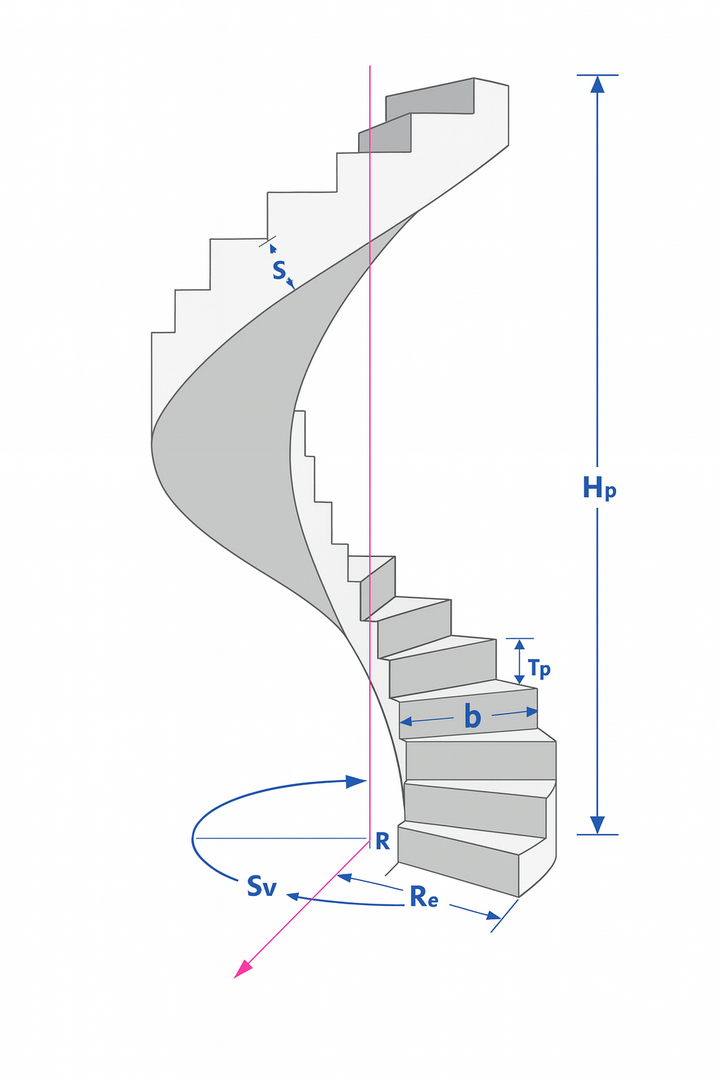 S
Hp
Tp
b
R
Sv
Re